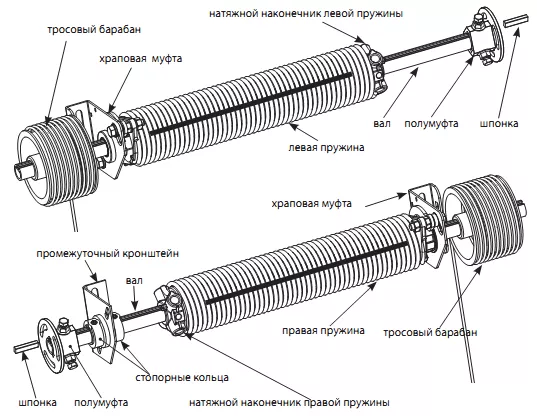 натяжной наконечник левой пружины

тросовый барабан

храповая муфта

вал

полумуфта

шпонка

левая пружина

храповая муфта

промежуточный кронштейн

вал

правая пружина

тросовый барабан

стопорные кольца

шпонка

полумуфта

натяжной наконечник правой пружины