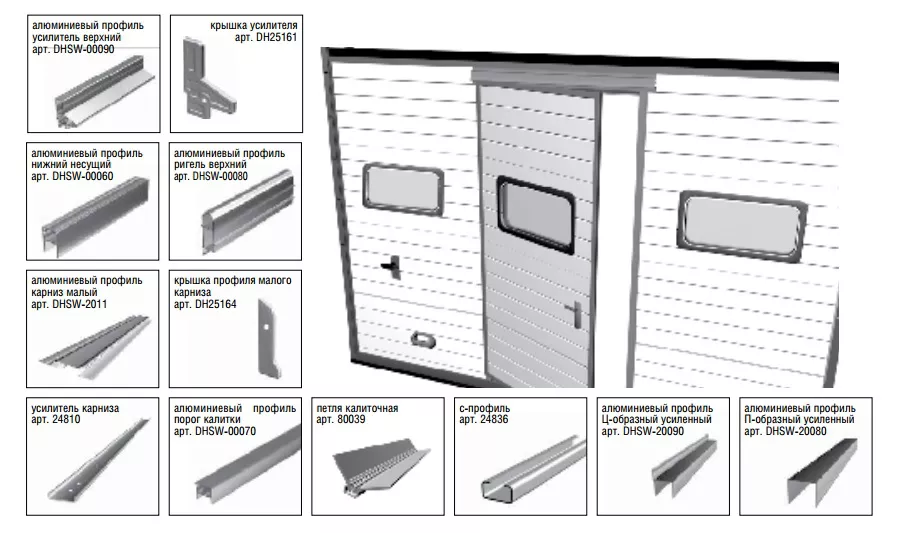 алюминиевый профиль усилитель верхний арт. DHSW-00090

крышка усилителя арт. DH25161

алюминиевый профиль нижний несущий арт. DHSW-00060

алюминиевый профиль ригель верхний арт. DHSW-00080

алюминиевый профиль карниз малый арт. DHSW-2011

крышка профиля малого карниза арт. DH25164

усилитель карниза арт. 24810

алюминиевый профиль порог калитки арт. DHSW-00070

петля калиточная арт. 80039

с-профиль арт. 24836

алюминиевый профиль Ц-образный усиленный арт. DHSW-20090

алюминиевый профиль П-образный усиленный арт. DHSW-20080